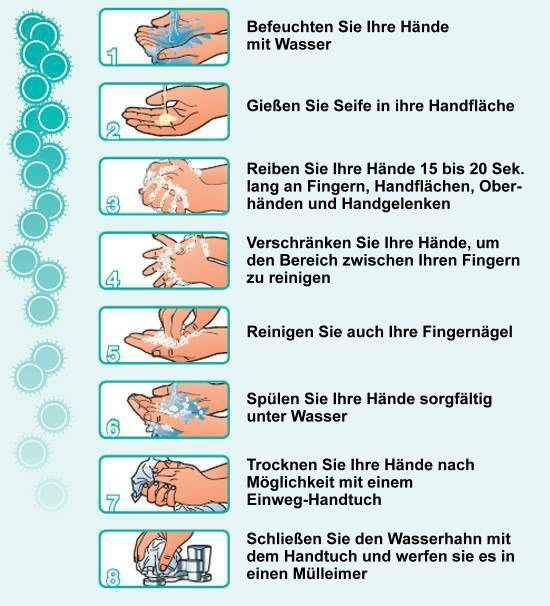 1
Befeuchten Sie Ihre Hände mit Wasser

2
Gießen Sie Seife in ihre Handfläche

3
Reiben Sie Ihre Hände 15 bis 20 Sek. lang an Fingern, Handflächen, Oberhänden und Handgelenken

4
Verschränken Sie Ihre Hände, um den Bereich zwischen Ihren Fingern zu reinigen

5
Reinigen Sie auch Ihre Fingernägel

6
Spülen Sie Ihre Hände sorgfältig unter Wasser

7
Trocknen Sie Ihre Hände nach Möglichkeit mit einem Einweg-Handtuch

8
Schließen Sie den Wasserhahn mit dem Handtuch und werfen sie es in einen Mülleimer